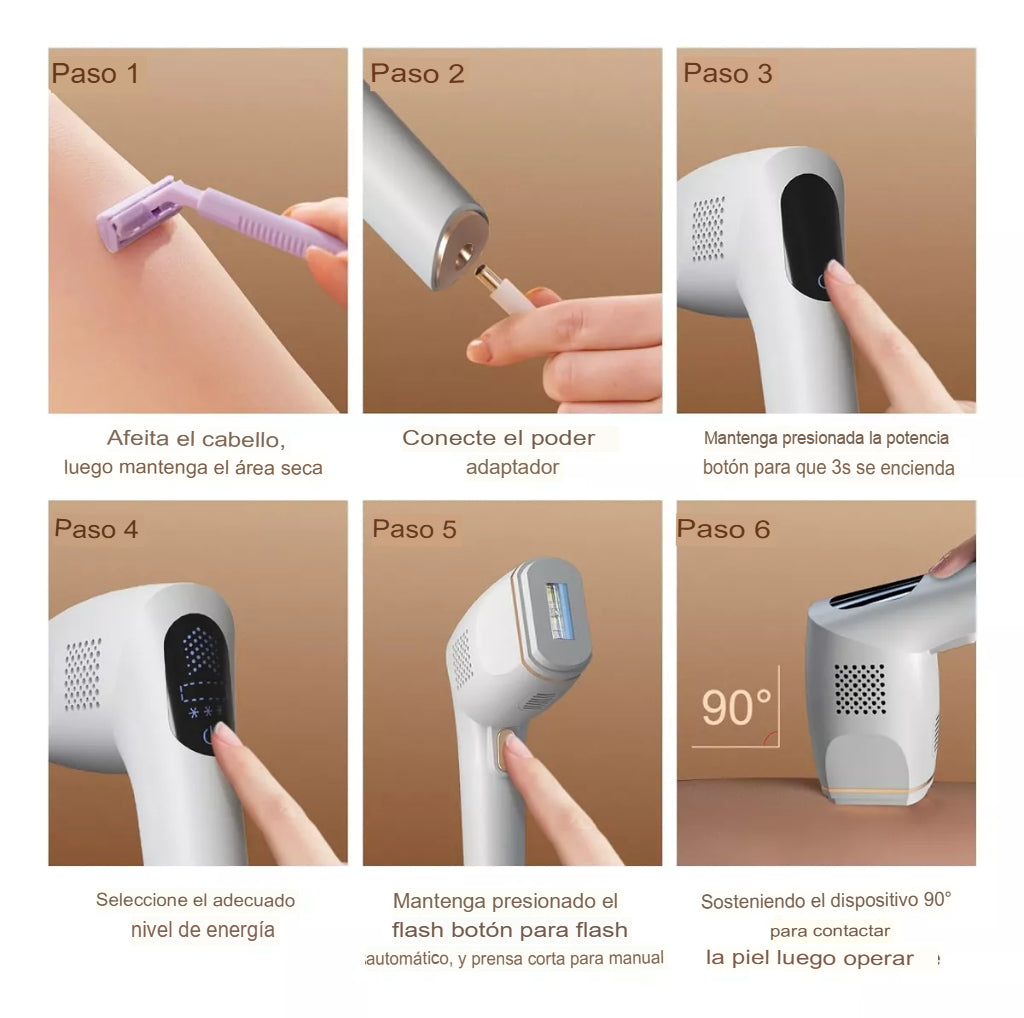 Paso 1

Afeita el cabello, luego mantenga el área seca

Paso 2

Conecte el poder adaptador

Paso 3

Mantenga presionada la potencia botón para que 3s se encienda

Paso 4

Seleccione el adecuado nivel de energía

Paso 5

Mantenga presionado el flash botón para flash automático, y prensa corta para manual

Paso 6

90°

Sosteniendo el dispositivo 90° para contactar la piel luego operar