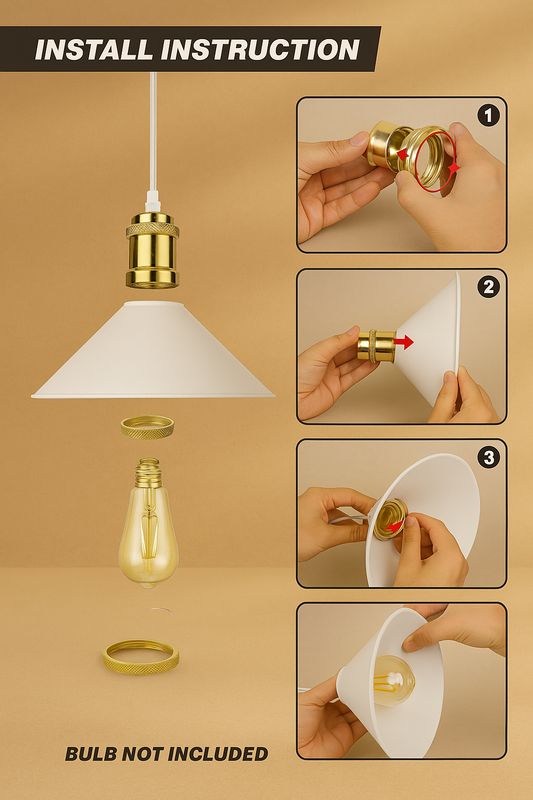 INSTALL INSTRUCTION

1

2

3

BULB NOT INCLUDED