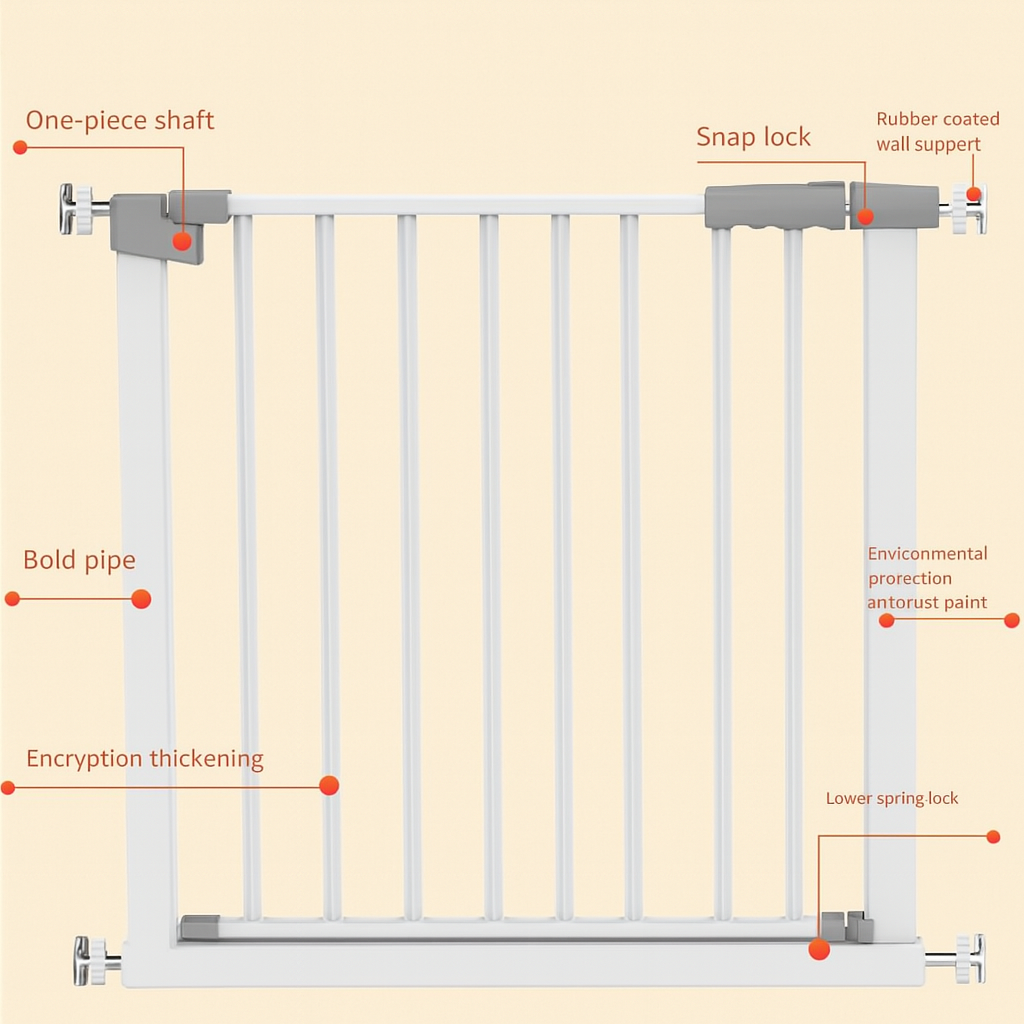 One-piece shaft

Snap lock

Rubber coated wall suppert

Bold pipe

Enviconmental prorection antorust paint

Encryption thickening

Lower spring lock