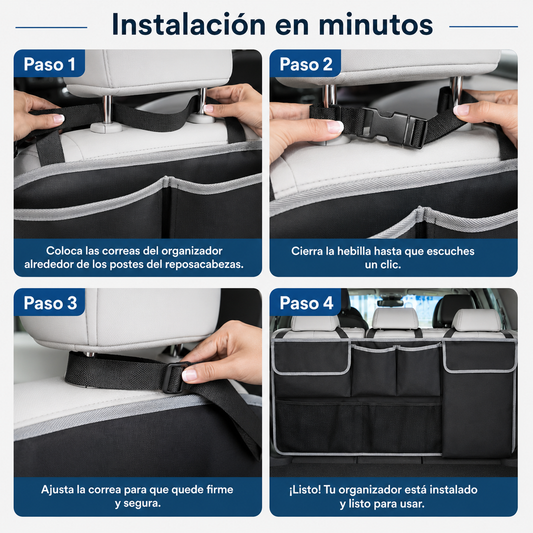 Instalación en minutos

Paso 1

Coloca las correas del organizador alrededor de los postes del reposacabezas.

Paso 2

Cierra la hebilla hasta que escuches un clic.

Paso 3

Ajusta la correa para que quede firme y segura.

Paso 4

¡Listo! Tu organizador está instalado y listo para usar.